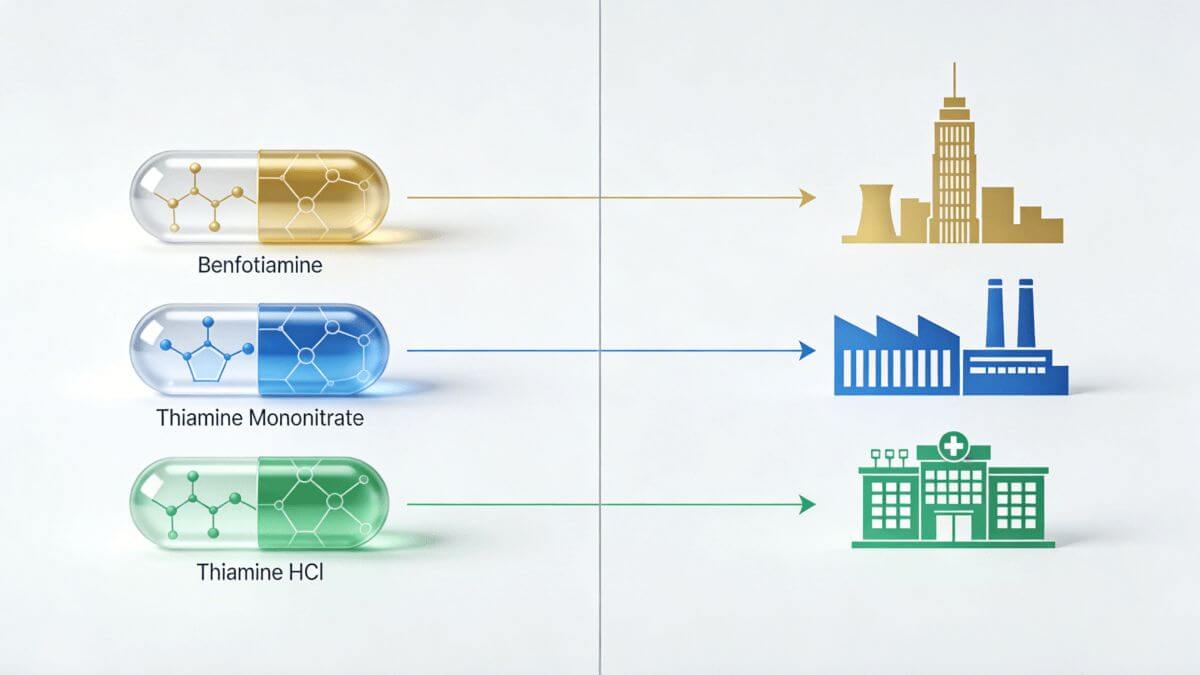 Benfotiamine

Thiamine Mononitrate

Thiamine HCl